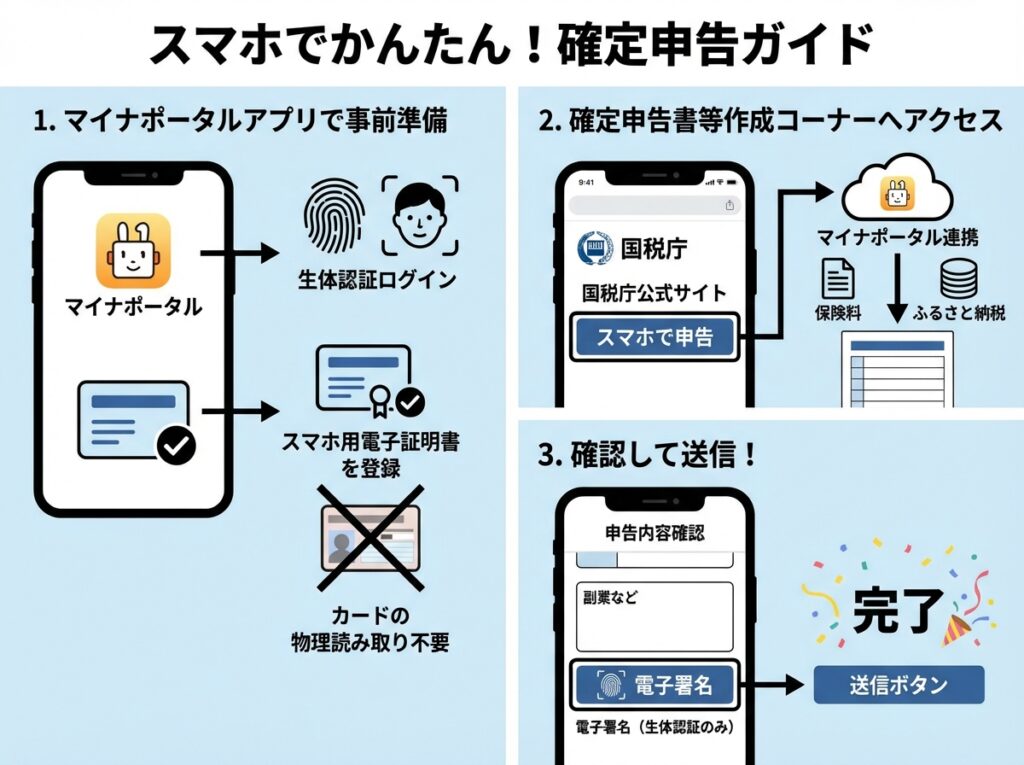 スマホでかんたん！確定申告ガイド

1. マイナポータルアプリで事前準備

マイナポータル

生体認証ログイン

スマホ用電子証明書を登録

カードの物理読み取り不要

2. 確定申告書等作成コーナーへアクセス

9:41

国税庁

国税庁公式サイト

スマホで申告

マイナポータル連携

保険料

ふるさと納税

3. 確認して送信！

申告内容確認

副業など

電子署名

電子署名（生体認証のみ）

完了

送信ボタン